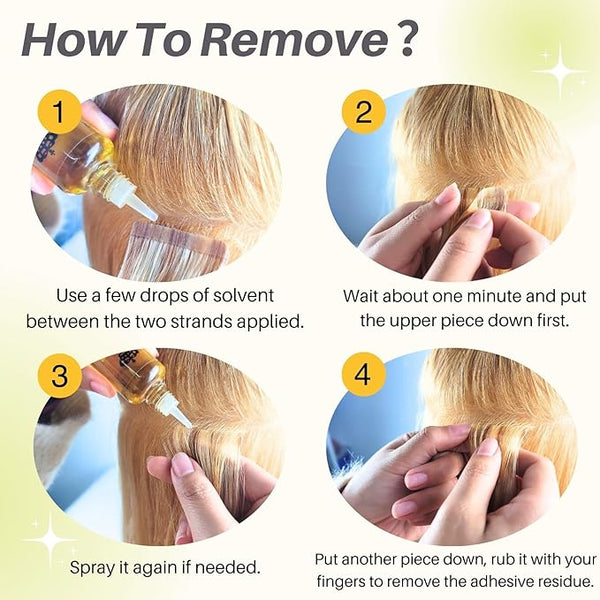 How To Remove ?

1

Use a few drops of solvent between the two strands applied.

2

Wait about one minute and put the upper piece down first.

3

Spray it again if needed.

4

Put another piece down, rub it with your fingers to remove the adhesive residue.