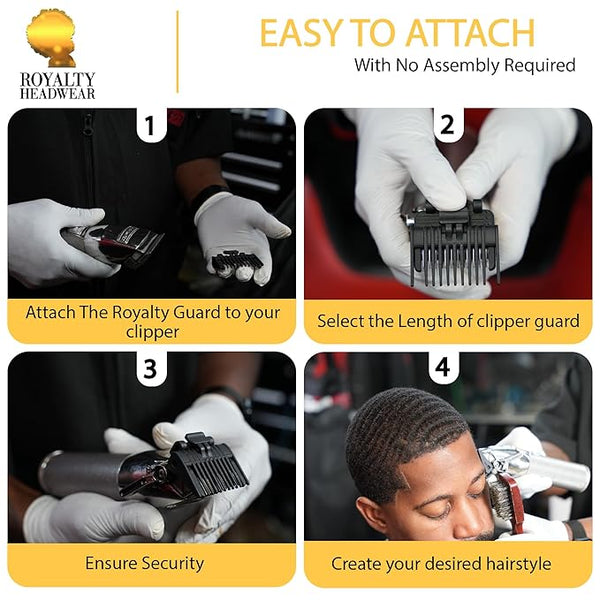 ROYALTY HEADWEAR

EASY TO ATTACH
With No Assembly Required

1
Attach The Royalty Guard to your clipper

2
Select the Length of clipper guard

3
Ensure Security

4
Create your desired hairstyle