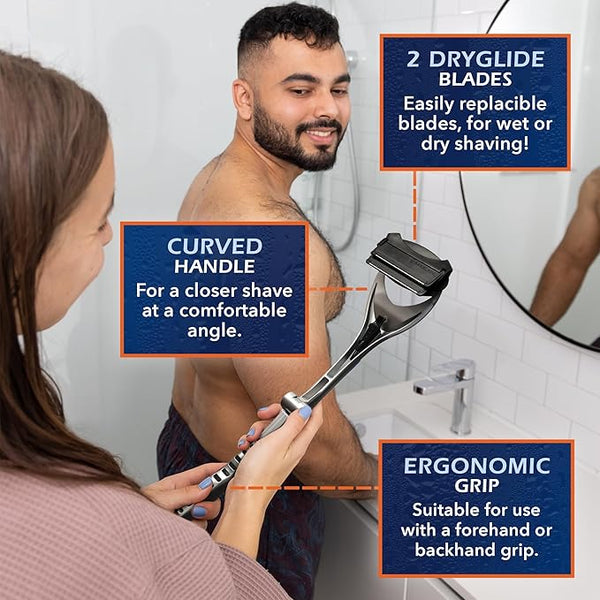 2 DRYGLIDE BLADES
Easily replacible blades, for wet or dry shaving!

CURVED HANDLE
For a closer shave at a comfortable angle.

ERGONOMIC GRIP
Suitable for use with a forehand or backhand grip.