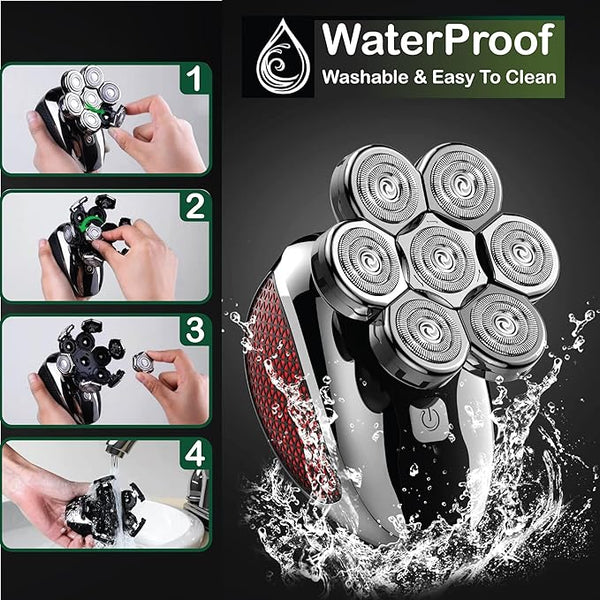 WaterProof
Washable & Easy To Clean

1

2

3

4