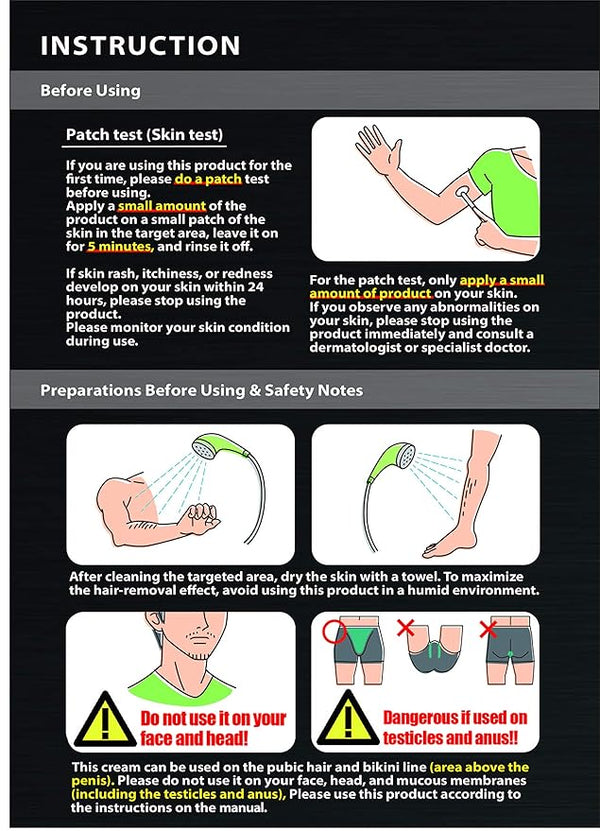 INSTRUCTION

Before Using

Patch test (Skin test)

If you are using this product for the first time, please do a patch test before using.
Apply a small amount of the product on a small patch of the skin in the target area, leave it on for 5 minutes, and rinse it off.

If skin rash, itchiness, or redness develop on your skin within 24 hours, please stop using the product.
Please monitor your skin condition during use.

For the patch test, only apply a small amount of product on your skin.
If you observe any abnormalities on your skin, please stop using the product immediately and consult a dermatologist or specialist doctor.

Preparations Before Using & Safety Notes

After cleaning the targeted area, dry the skin with a towel. To maximize the hair-removal effect, avoid using this product in a humid environment.

Do not use it on your face and head!

Dangerous if used on testicles and anus!!

This cream can be used on the pubic hair and bikini line (area above the penis). Please do not use it on your face, head, and mucous membranes (including the testicles and anus), Please use this product according to the instructions on the manual.