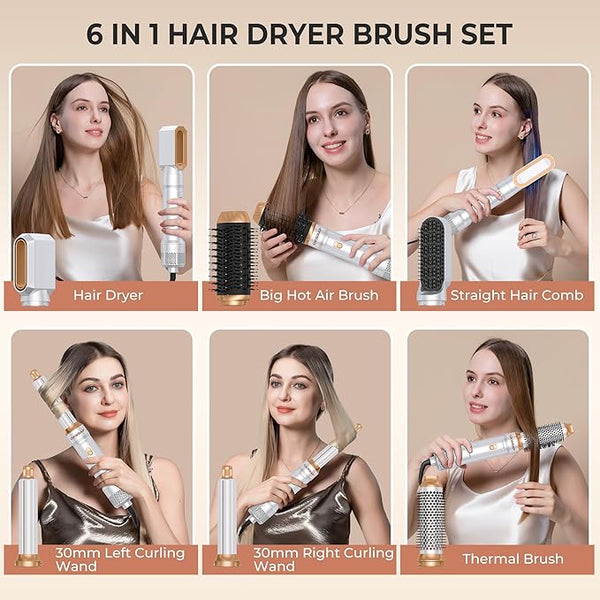 6 IN 1 HAIR DRYER BRUSH SET

Hair Dryer

Big Hot Air Brush

Straight Hair Comb

30mm Left Curling Wand

30mm Right Curling Wand

Thermal Brush