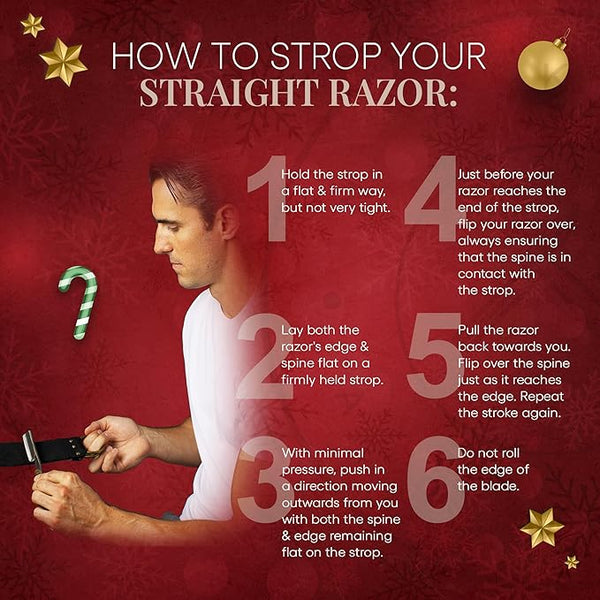 HOW TO STROP YOUR
STRAIGHT RAZOR:

1 Hold the strop in a flat & firm way, but not very tight.

2 Lay both the razor's edge & spine flat on a firmly held strop.

3 With minimal pressure, push in a direction moving outwards from you with both the spine & edge remaining flat on the strop.

4 Just before your razor reaches the end of the strop, flip your razor over, always ensuring that the spine is in contact with the strop.

5 Pull the razor back towards you. Flip over the spine just as it reaches the edge. Repeat the stroke again.

6 Do not roll the edge of the blade.