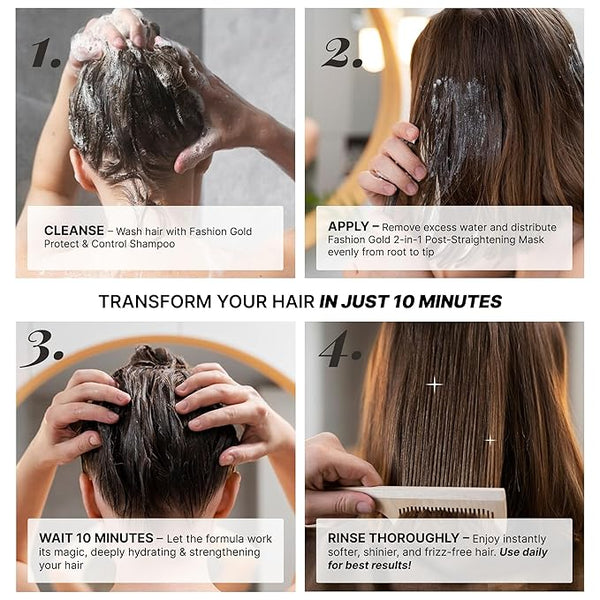 1.

CLEANSE – Wash hair with Fashion Gold Protect & Control Shampoo

2.

APPLY – Remove excess water and distribute Fashion Gold 2-in-1 Post-Straightening Mask evenly from root to tip

TRANSFORM YOUR HAIR IN JUST 10 MINUTES

3.

WAIT 10 MINUTES – Let the formula work its magic, deeply hydrating & strengthening your hair

4.

RINSE THOROUGHLY – Enjoy instantly softer, shinier, and frizz-free hair. Use daily for best results!