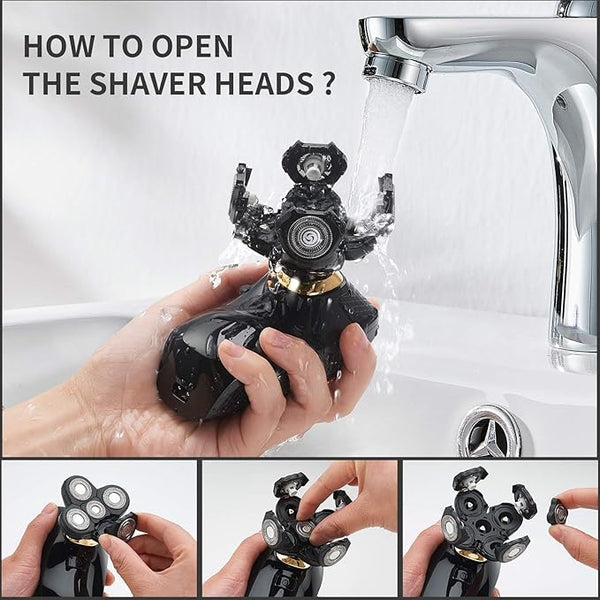 HOW TO OPEN
THE SHAVER HEADS ?