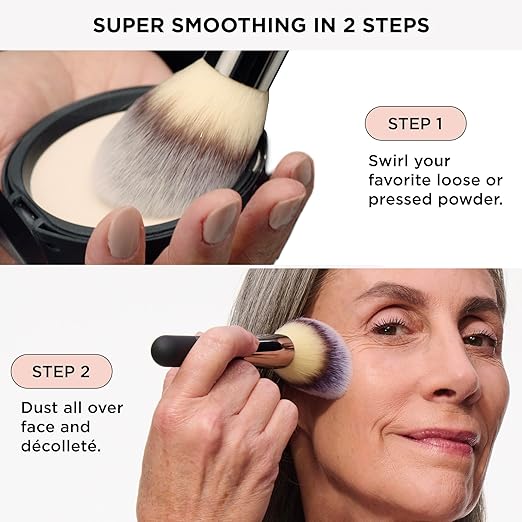 SUPER SMOOTHING IN 2 STEPS

STEP 1

Swirl your favorite loose or pressed powder.

STEP 2

Dust all over face and décolleté.