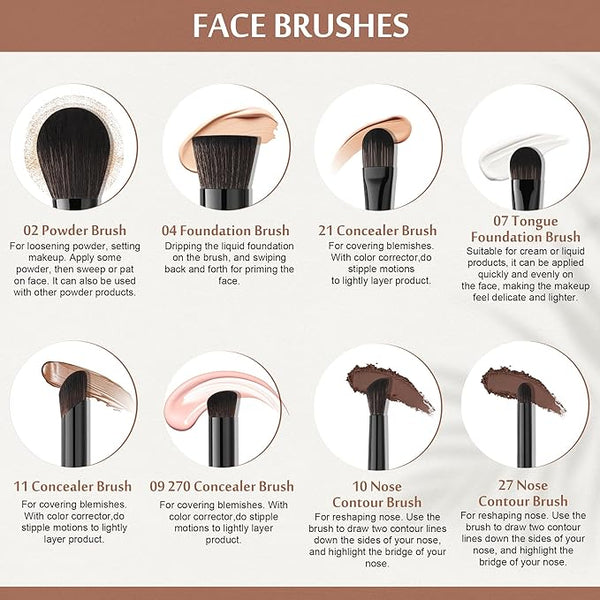 FACE BRUSHES

02 Powder Brush
For loosening powder, setting makeup. Apply some powder, then sweep or pat on face. It can also be used with other powder products.

04 Foundation Brush
Dripping the liquid foundation on the brush, and swiping back and forth for priming the face.

21 Concealer Brush
For covering blemishes. With color corrector,do stipple motions to lightly layer product.

07 Tongue Foundation Brush
Suitable for cream or liquid products, it can be applied quickly and evenly on the face, making the makeup feel delicate and lighter.

11 Concealer Brush
For covering blemishes. With color corrector,do stipple motions to lightly layer product.

09 270 Concealer Brush
For covering blemishes. With color corrector,do stipple motions to lightly layer product.

10 Nose Contour Brush
For reshaping nose. Use the brush to draw two contour lines down the sides of your nose, and highlight the bridge of your nose.

27 Nose Contour Brush
For reshaping nose. Use the brush to draw two contour lines down the sides of your nose, and highlight the bridge of your nose.