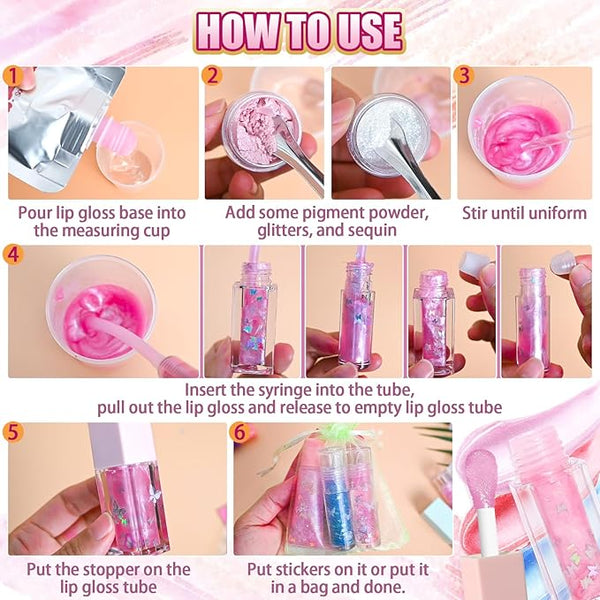 HOW TO USE

1

Pour lip gloss base into the measuring cup

2

Add some pigment powder, glitters, and sequin

3

Stir until uniform

4

Insert the syringe into the tube, pull out the lip gloss and release to empty lip gloss tube

5

Put the stopper on the lip gloss tube

6

Put stickers on it or put it in a bag and done.