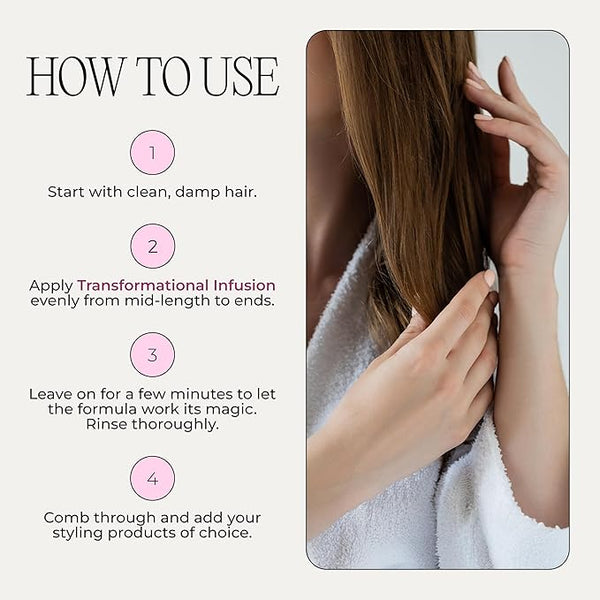 HOW TO USE

1

Start with clean, damp hair.

2

Apply Transformational Infusion evenly from mid-length to ends.

3

Leave on for a few minutes to let the formula work its magic. Rinse thoroughly.

4

Comb through and add your styling products of choice.