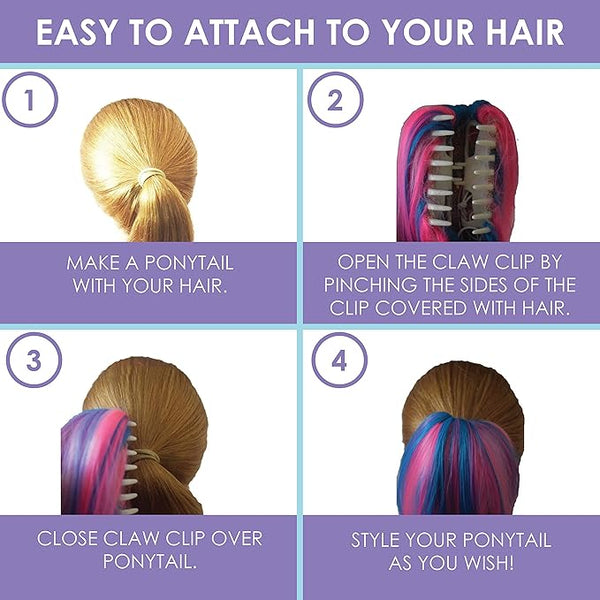 EASY TO ATTACH TO YOUR HAIR

1

MAKE A PONYTAIL WITH YOUR HAIR.

2

OPEN THE CLAW CLIP BY PINCHING THE SIDES OF THE CLIP COVERED WITH HAIR.

3

CLOSE CLAW CLIP OVER PONYTAIL.

4

STYLE YOUR PONYTAIL AS YOU WISH!