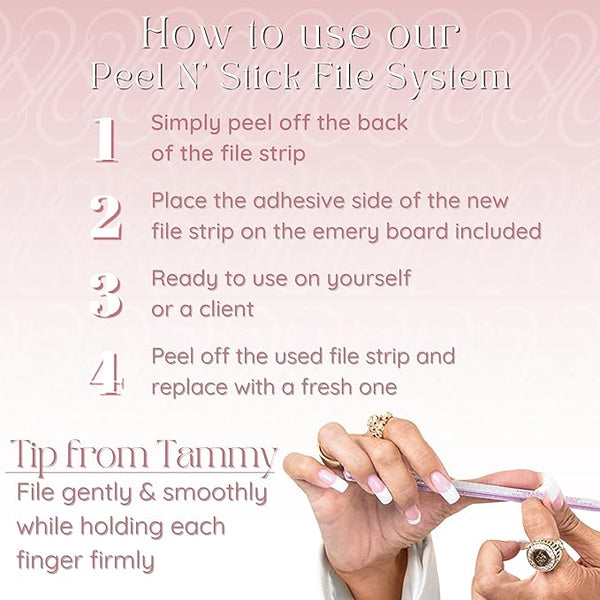 How to use our
Peel N' Stick File System

1 Simply peel off the back of the file strip

2 Place the adhesive side of the new file strip on the emery board included

3 Ready to use on yourself or a client

4 Peel off the used file strip and replace with a fresh one

Tip from Tammy
File gently & smoothly while holding each finger firmly