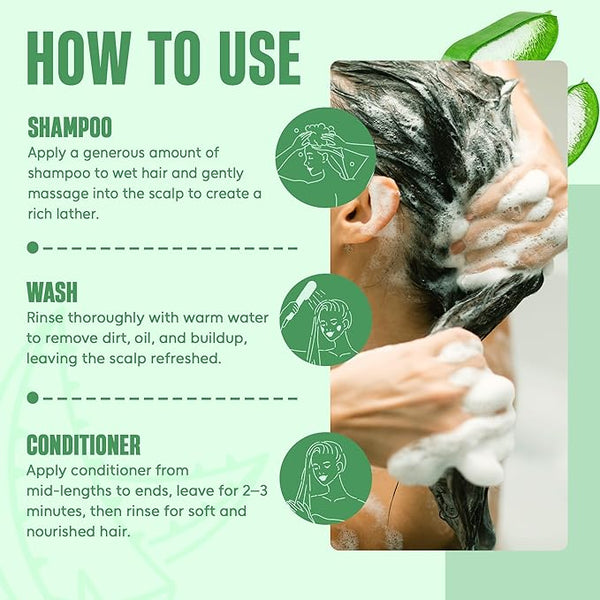 HOW TO USE

SHAMPOO
Apply a generous amount of shampoo to wet hair and gently massage into the scalp to create a rich lather.

WASH
Rinse thoroughly with warm water to remove dirt, oil, and buildup, leaving the scalp refreshed.

CONDITIONER
Apply conditioner from mid-lengths to ends, leave for 2–3 minutes, then rinse for soft and nourished hair.