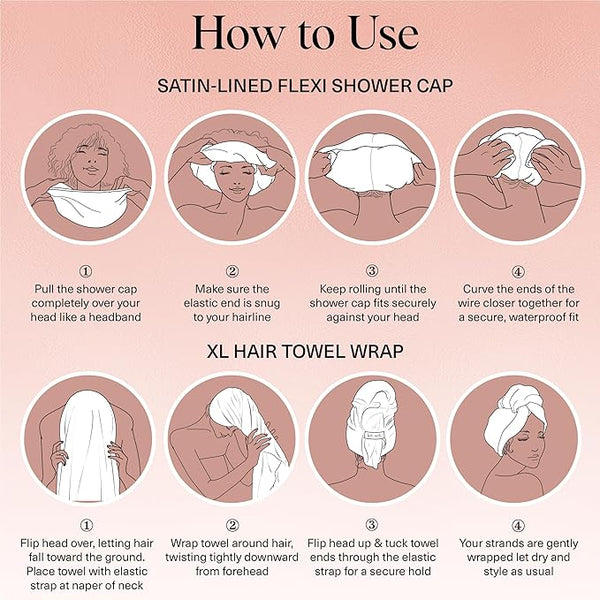 How to Use

SATIN-LINED FLEXI SHOWER CAP

①
Pull the shower cap completely over your head like a headband

②
Make sure the elastic end is snug to your hairline

③
Keep rolling until the shower cap fits securely against your head

④
Curve the ends of the wire closer together for a secure, waterproof fit

XL HAIR TOWEL WRAP

①
Flip head over, letting hair fall toward the ground. Place towel with elastic strap at naper of neck

②
Wrap towel around hair, twisting tightly downward from forehead

③
Flip head up & tuck towel ends through the elastic strap for a secure hold

④
Your strands are gently wrapped let dry and style as usual