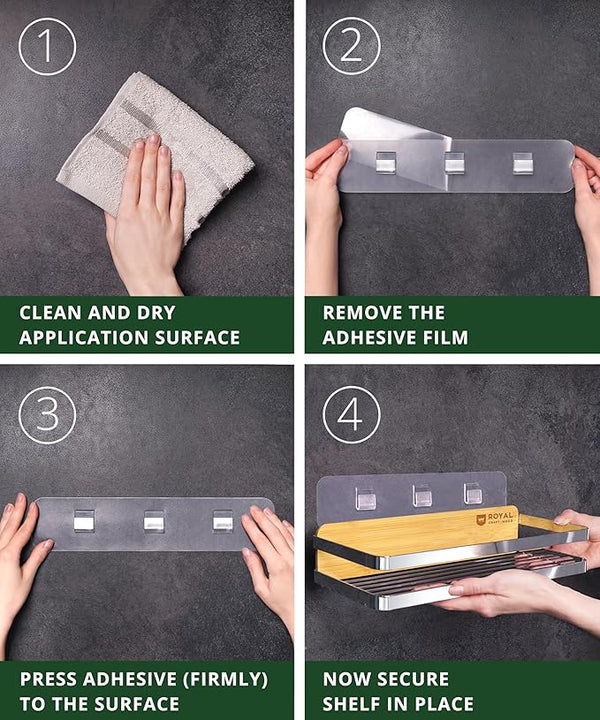 1

CLEAN AND DRY APPLICATION SURFACE

2

REMOVE THE ADHESIVE FILM

3

PRESS ADHESIVE (FIRMLY) TO THE SURFACE

4

ROYAL CRAFT WOOD

NOW SECURE SHELF IN PLACE