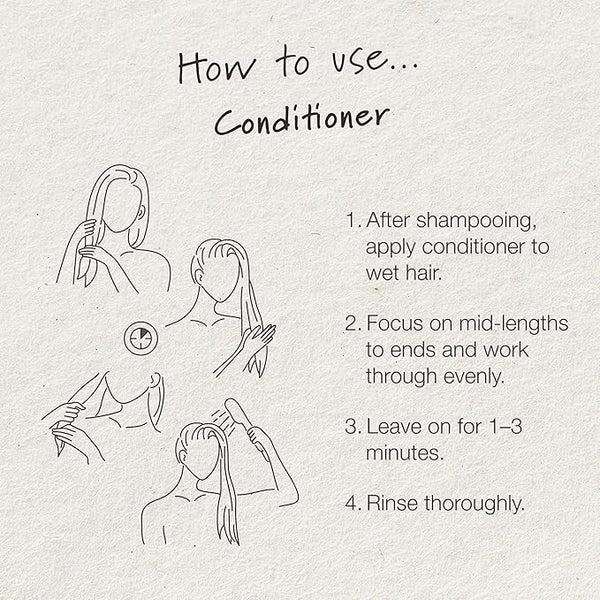 How to use...
Conditioner

1. After shampooing, apply conditioner to wet hair.

2. Focus on mid-lengths to ends and work through evenly.

3. Leave on for 1–3 minutes.

4. Rinse thoroughly.